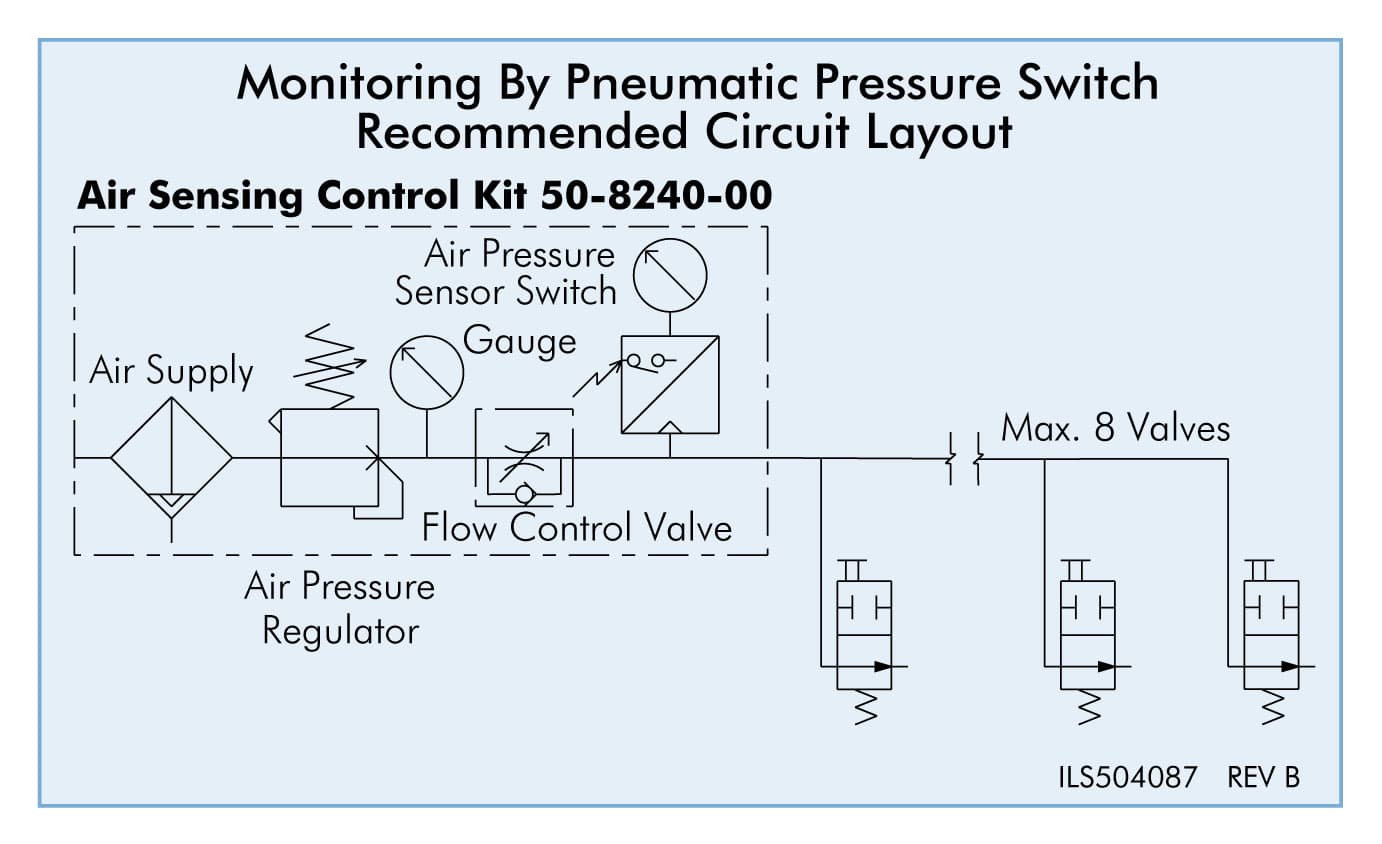 Monitoring By Pneumatic Pressure Switch
Recommended Circuit Layout

Air Sensing Control Kit 50-8240-00

Air Pressure
Sensor Switch

Gauge

Air Supply

Max. 8 Valves

Flow Control Valve

Air Pressure
Regulator

ILS504087 REV B