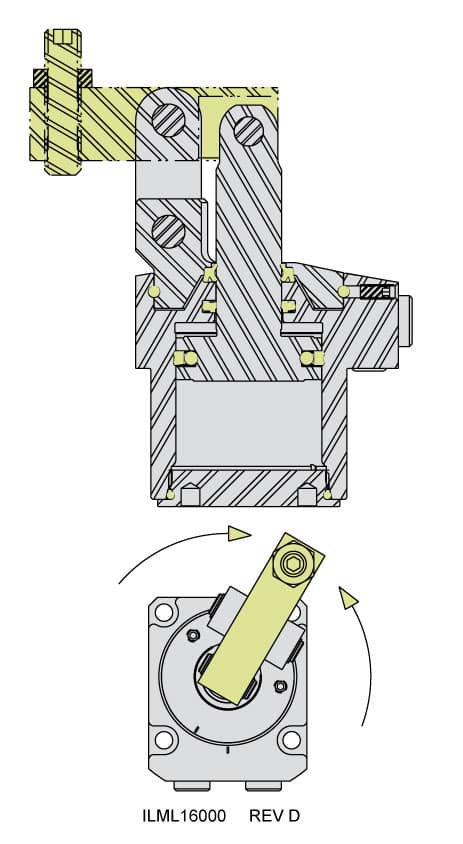 ILML16000 REV D