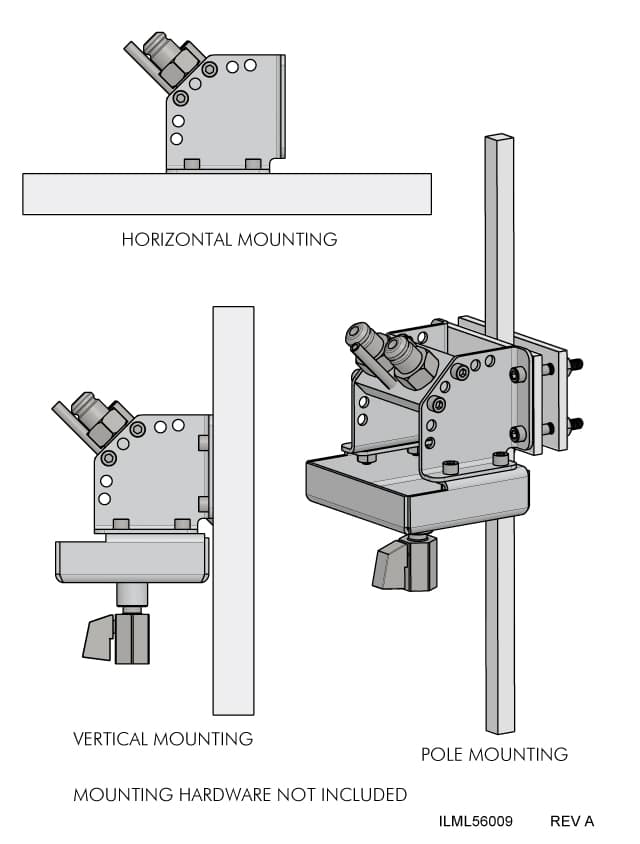 HORIZONTAL MOUNTING

VERTICAL MOUNTING

POLE MOUNTING

MOUNTING HARDWARE NOT INCLUDED

ILML56009 REV A