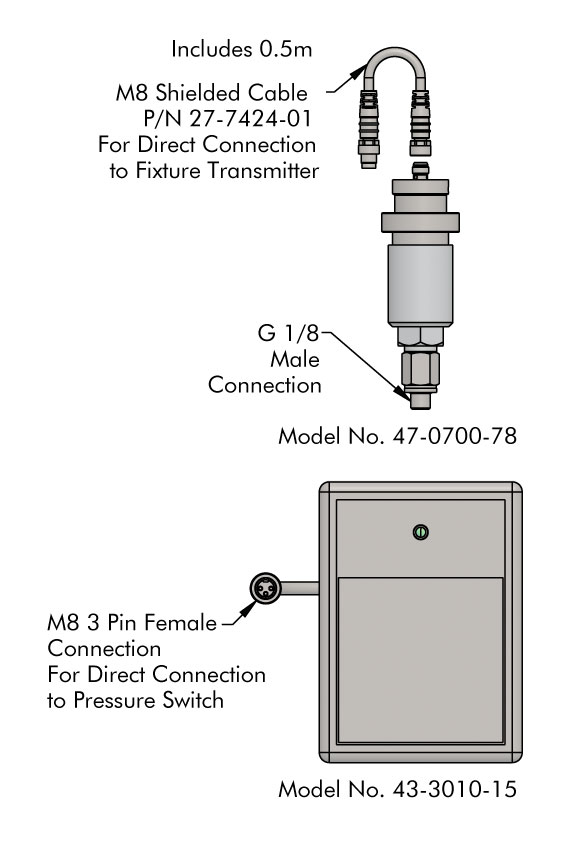 Includes 0.5m
M8 Shielded Cable
P/N 27-7424-01
For Direct Connection
to Fixture Transmitter

G 1/8
Male
Connection

Model No. 47-0700-78

M8 3 Pin Female
Connection
For Direct Connection
to Pressure Switch

Model No. 43-3010-15