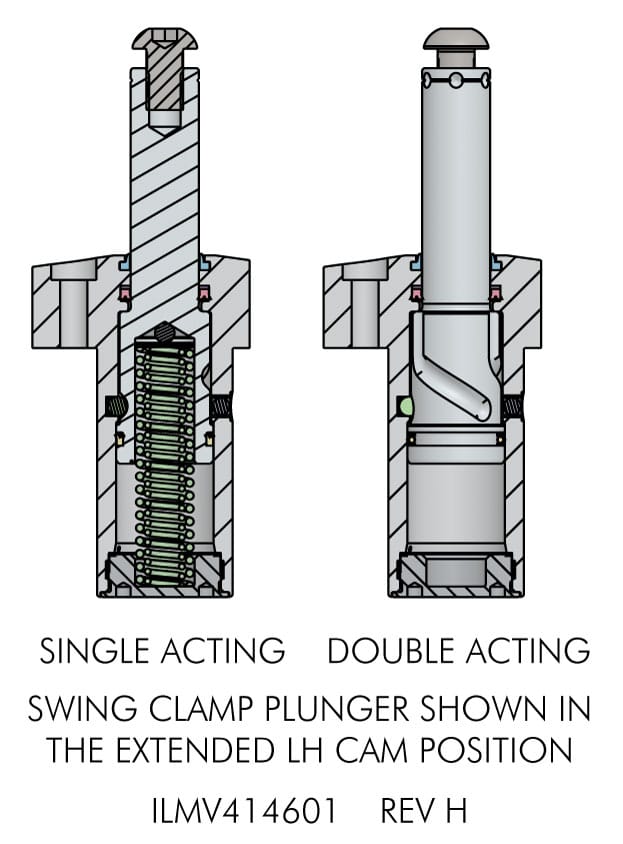 SINGLE ACTING DOUBLE ACTING

SWING CLAMP PLUNGER SHOWN IN THE EXTENDED LH CAM POSITION

ILMV414601 REV H