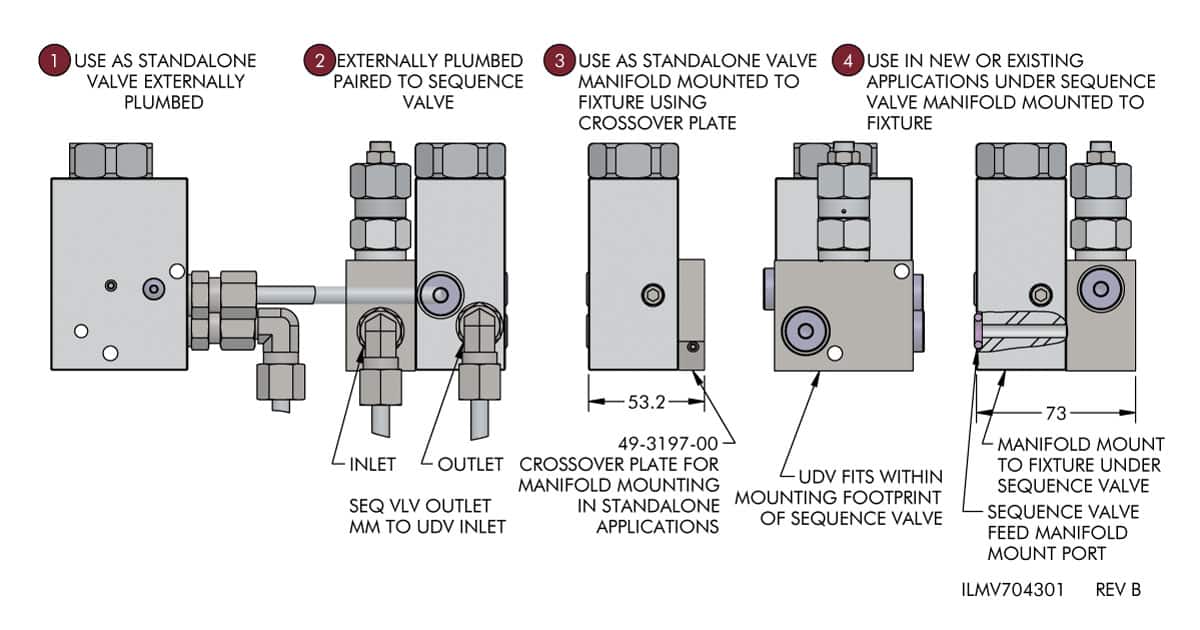 1 USE AS STANDALONE VALVE EXTERNALLY PLUMBED

2 EXTERNALLY PLUMBED PAIRED TO SEQUENCE VALVE

3 USE AS STANDALONE VALVE MANIFOLD MOUNTED TO FIXTURE USING CROSSOVER PLATE

4 USE IN NEW OR EXISTING APPLICATIONS UNDER SEQUENCE VALVE MANIFOLD MOUNTED TO FIXTURE

INLET

OUTLET

SEQ VLV OUTLET MM TO UDV INLET

53.2

49-3197-00
CROSSOVER PLATE FOR MANIFOLD MOUNTING IN STANDALONE APPLICATIONS

UDV FITS WITHIN MOUNTING FOOTPRINT OF SEQUENCE VALVE

73

MANIFOLD MOUNT TO FIXTURE UNDER SEQUENCE VALVE

SEQUENCE VALVE FEED MANIFOLD MOUNT PORT

ILMV704301 REV B