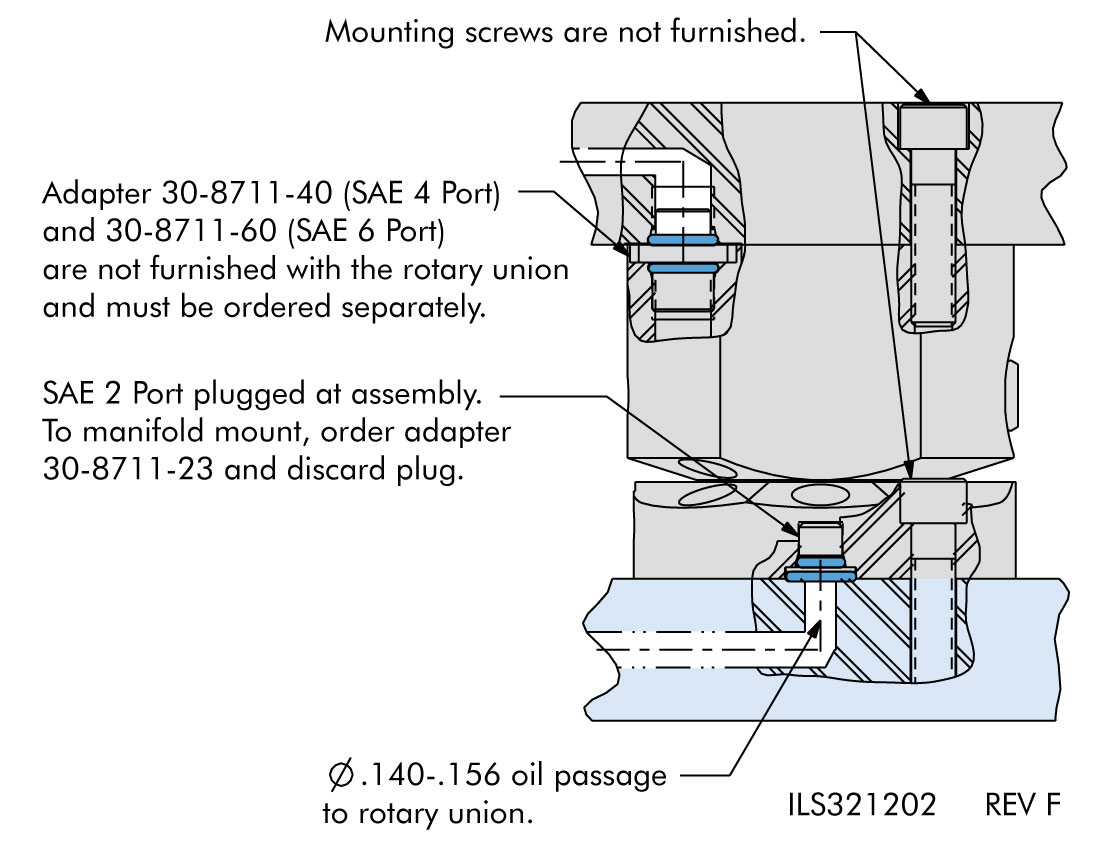 Mounting screws are not furnished.

Adapter 30-8711-40 (SAE 4 Port) and 30-8711-60 (SAE 6 Port) are not furnished with the rotary union and must be ordered separately.

SAE 2 Port plugged at assembly. To manifold mount, order adapter 30-8711-23 and discard plug.

$\varnothing$.140-.156 oil passage to rotary union.

ILS321202 REV F