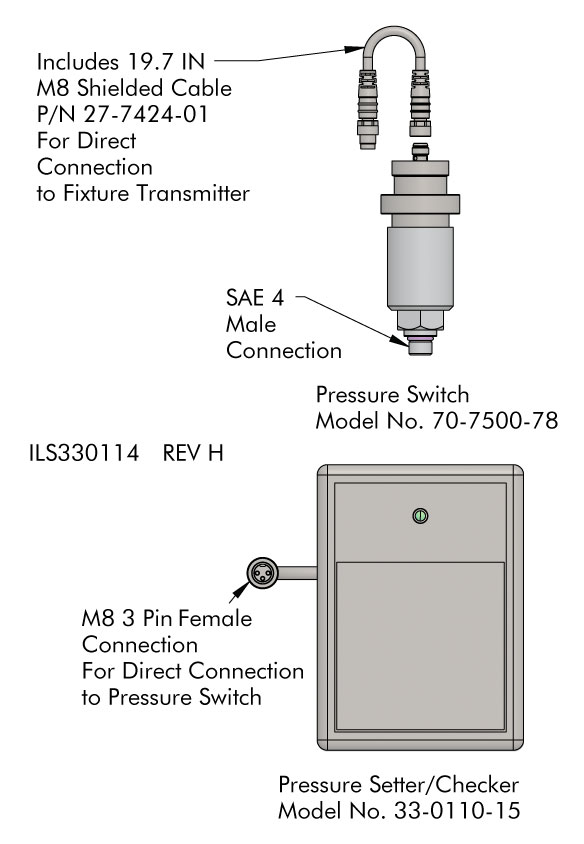 Includes 19.7 IN
M8 Shielded Cable
P/N 27-7424-01
For Direct
Connection
to Fixture Transmitter

SAE 4
Male
Connection

Pressure Switch
Model No. 70-7500-78

ILS330114 REV H

M8 3 Pin Female
Connection
For Direct Connection
to Pressure Switch

Pressure Setter/Checker
Model No. 33-0110-15