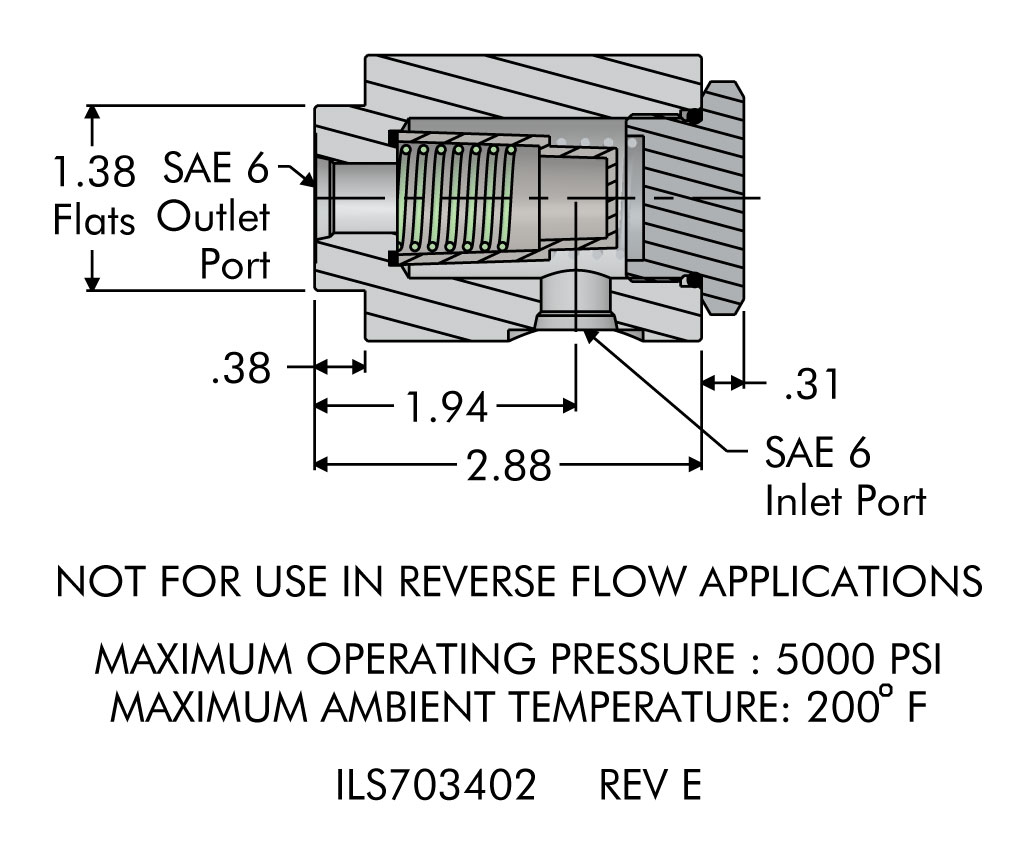 1.38 Flats

SAE 6 Outlet Port

.38

1.94

2.88

.31

SAE 6 Inlet Port

NOT FOR USE IN REVERSE FLOW APPLICATIONS

MAXIMUM OPERATING PRESSURE : 5000 PSI
MAXIMUM AMBIENT TEMPERATURE: 200° F

ILS703402     REV E