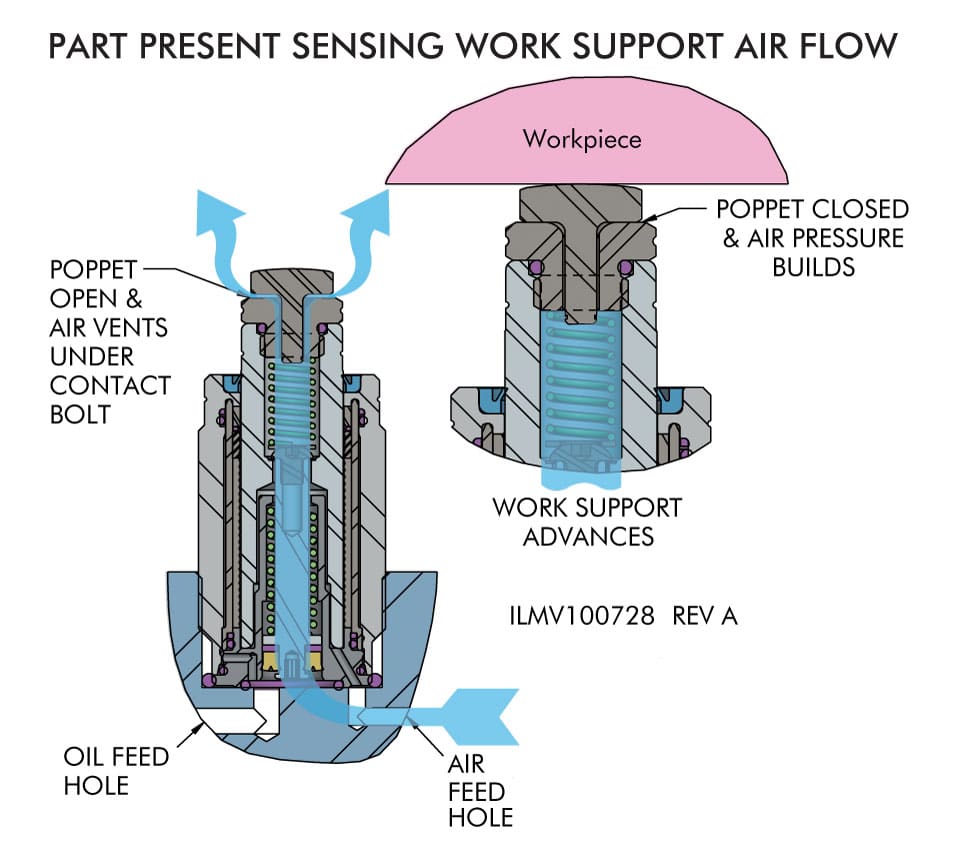 PART PRESENT SENSING WORK SUPPORT AIR FLOW

Workpiece

POPPET CLOSED & AIR PRESSURE BUILDS

POPPET OPEN & AIR VENTS UNDER CONTACT BOLT

WORK SUPPORT ADVANCES

ILMV100728 REV A

OIL FEED HOLE

AIR FEED HOLE