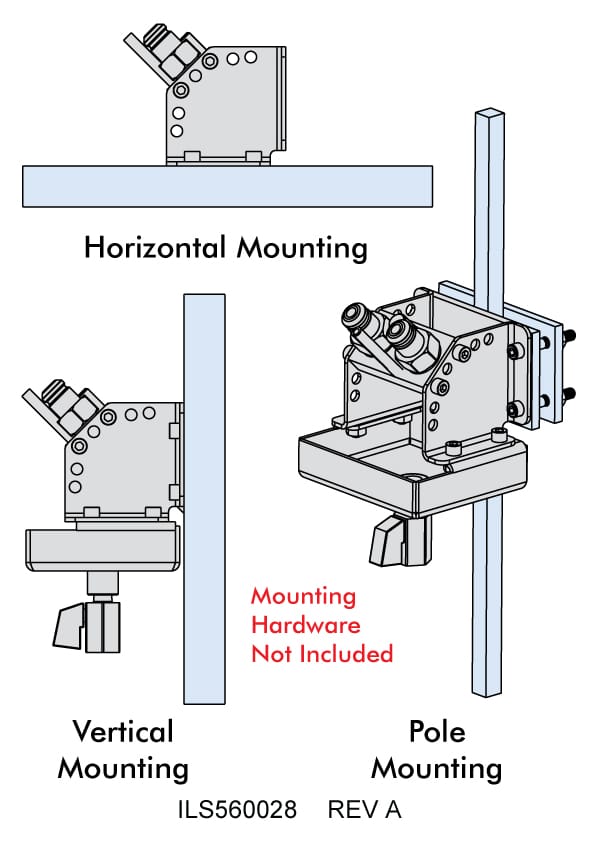 Horizontal Mounting

Mounting Hardware Not Included

Vertical Mounting

Pole Mounting

ILS560028 REV A