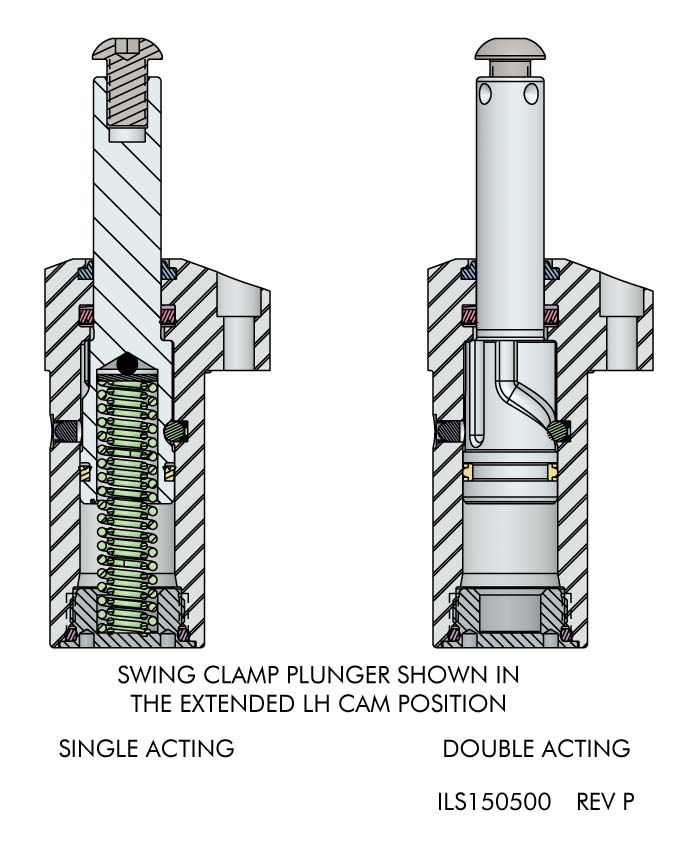 SWING CLAMP PLUNGER SHOWN IN THE EXTENDED LH CAM POSITION

SINGLE ACTING

DOUBLE ACTING

ILS150500 REV P