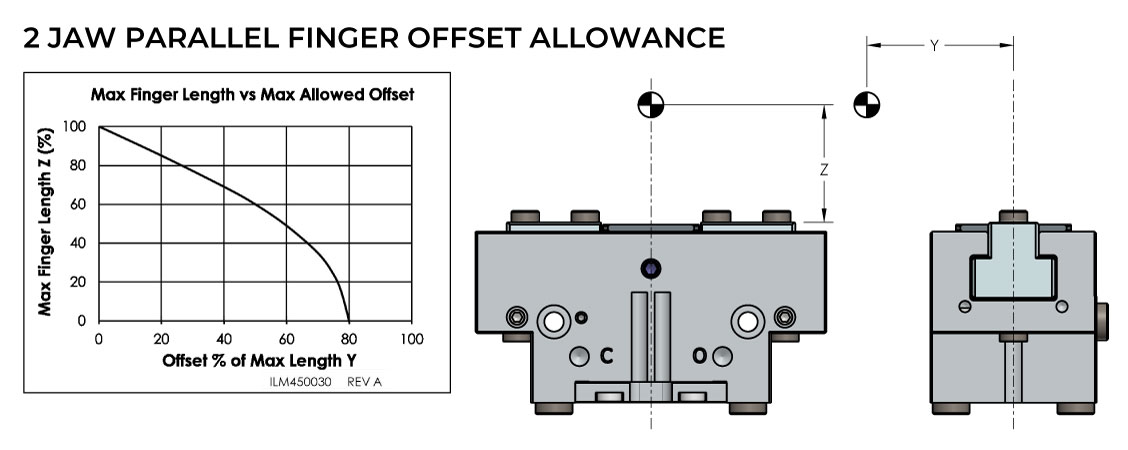 2 JAW PARALLEL FINGER OFFSET ALLOWANCE

Max Finger Length vs Max Allowed Offset

Max Finger Length Z (%)

100
80
60
40
20
0

0 20 40 60 80 100

Offset % of Max Length Y

ILM450030 REV A

Y

Z

C

O